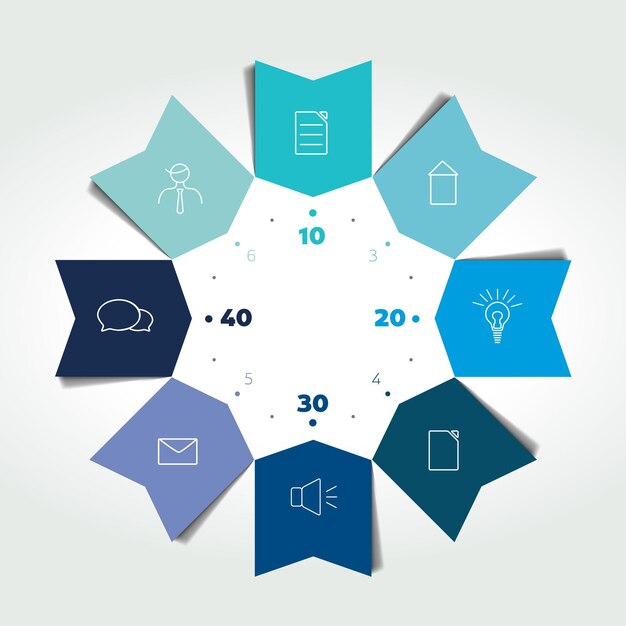 10
6
3
40
20
5
4
30