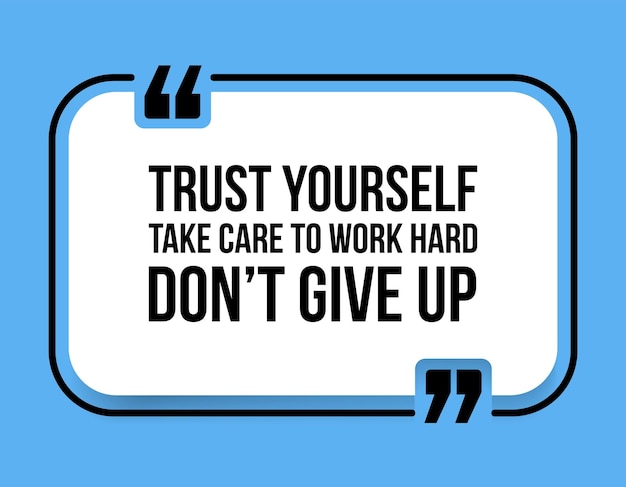 “
TRUST YOURSELF
TAKE CARE TO WORK HARD
DON’T GIVE UP
”