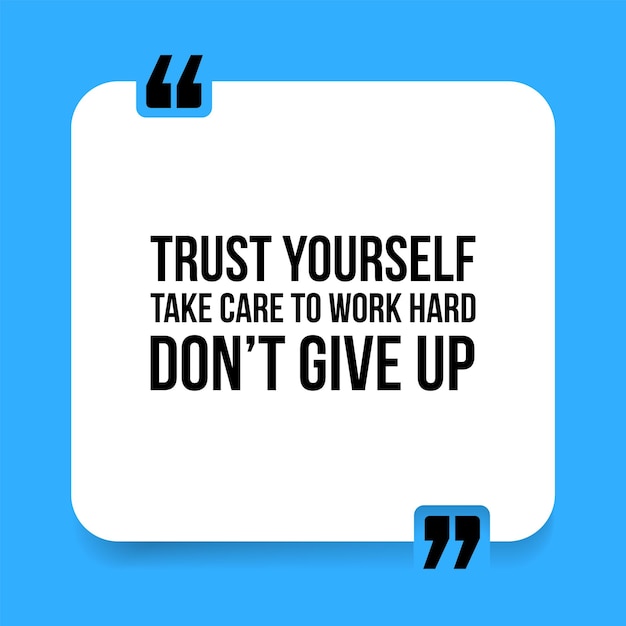 “
TRUST YOURSELF
TAKE CARE TO WORK HARD
DON’T GIVE UP
”