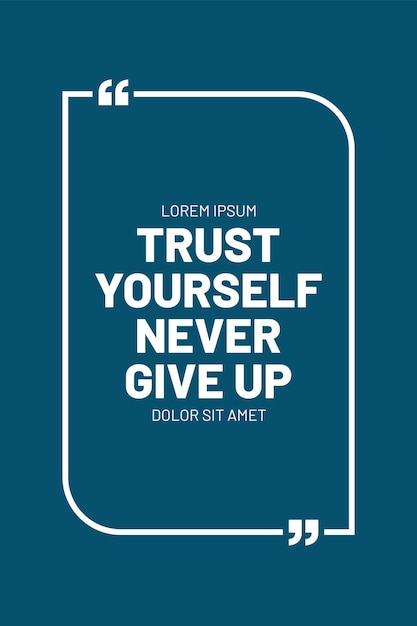 “

LOREM IPSUM

TRUST YOURSELF NEVER GIVE UP

DOLOR SIT AMET

”