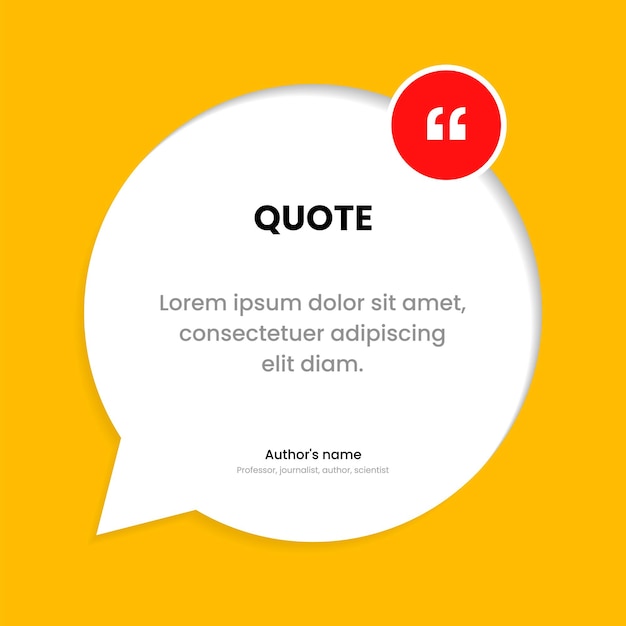 “

QUOTE

Lorem ipsum dolor sit amet, consectetuer adipiscing elit diam.

Author's name
Professor, journalist, author, scientist