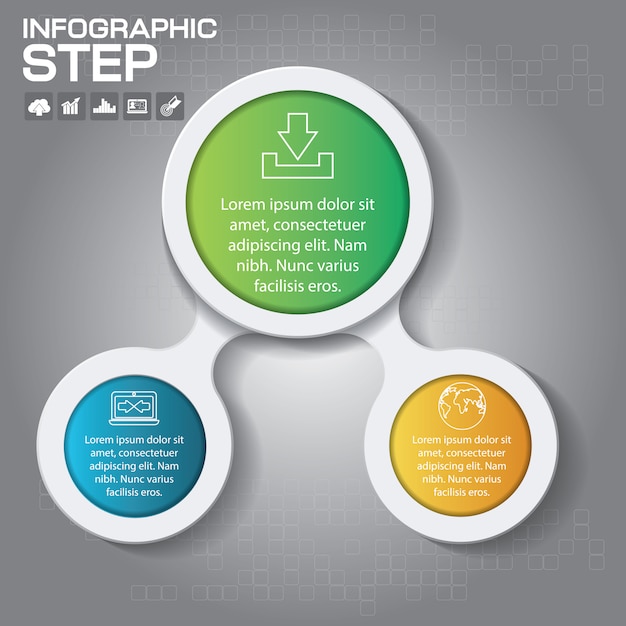 INFOGRAPHIC
STEP

Lorem ipsum dolor sit amet, consectetuer adipiscing elit. Nam nibh. Nunc varius facilisis eros.

Lorem ipsum dolor sit amet, consectetuer adipiscing elit. Nam nibh. Nunc varius facilisis eros.

Lorem ipsum dolor sit amet, consectetuer adipiscing elit. Nam nibh. Nunc varius facilisis eros.