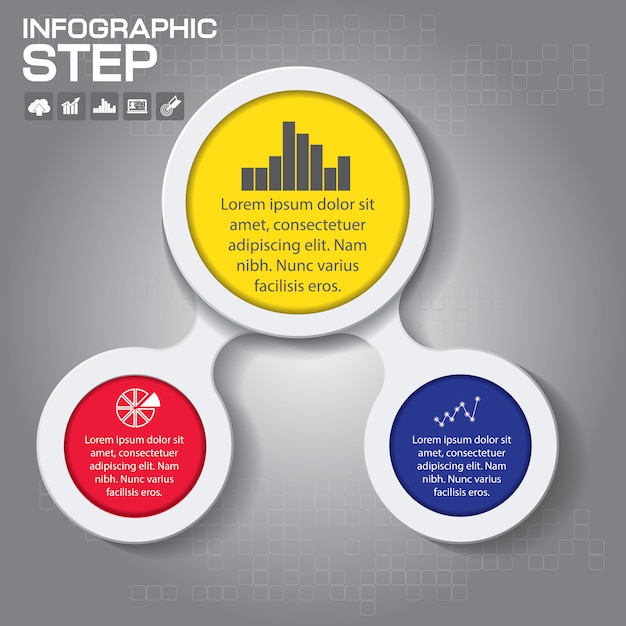 INFOGRAPHIC
STEP

Lorem ipsum dolor sit amet, consectetuer adipiscing elit. Nam nibh. Nunc varius facilisis eros.

Lorem ipsum dolor sit amet, consectetuer adipiscing elit. Nam nibh. Nunc varius facilisis eros.

Lorem ipsum dolor sit amet, consectetuer adipiscing elit. Nam nibh. Nunc varius facilisis eros.