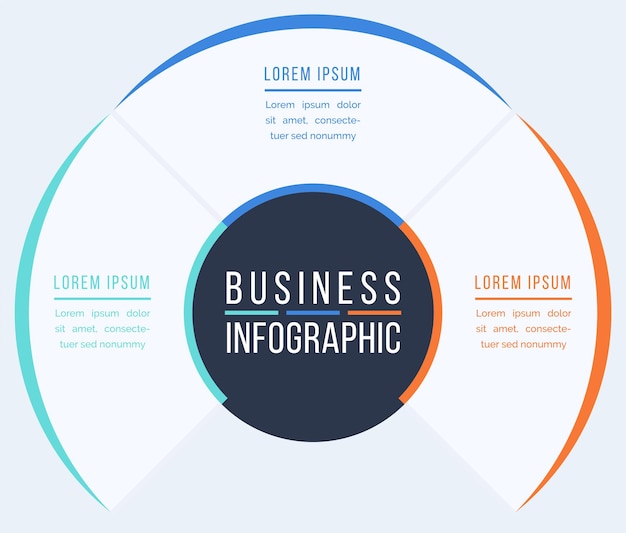 LOREM IPSUM

Lorem ipsum dolor sit amet, consectetuer sed nonummy

LOREM IPSUM

Lorem ipsum dolor sit amet, consectetuer sed nonummy

BUSINESS INFOGRAPHIC

LOREM IPSUM

Lorem ipsum dolor sit amet, consectetuer sed nonummy