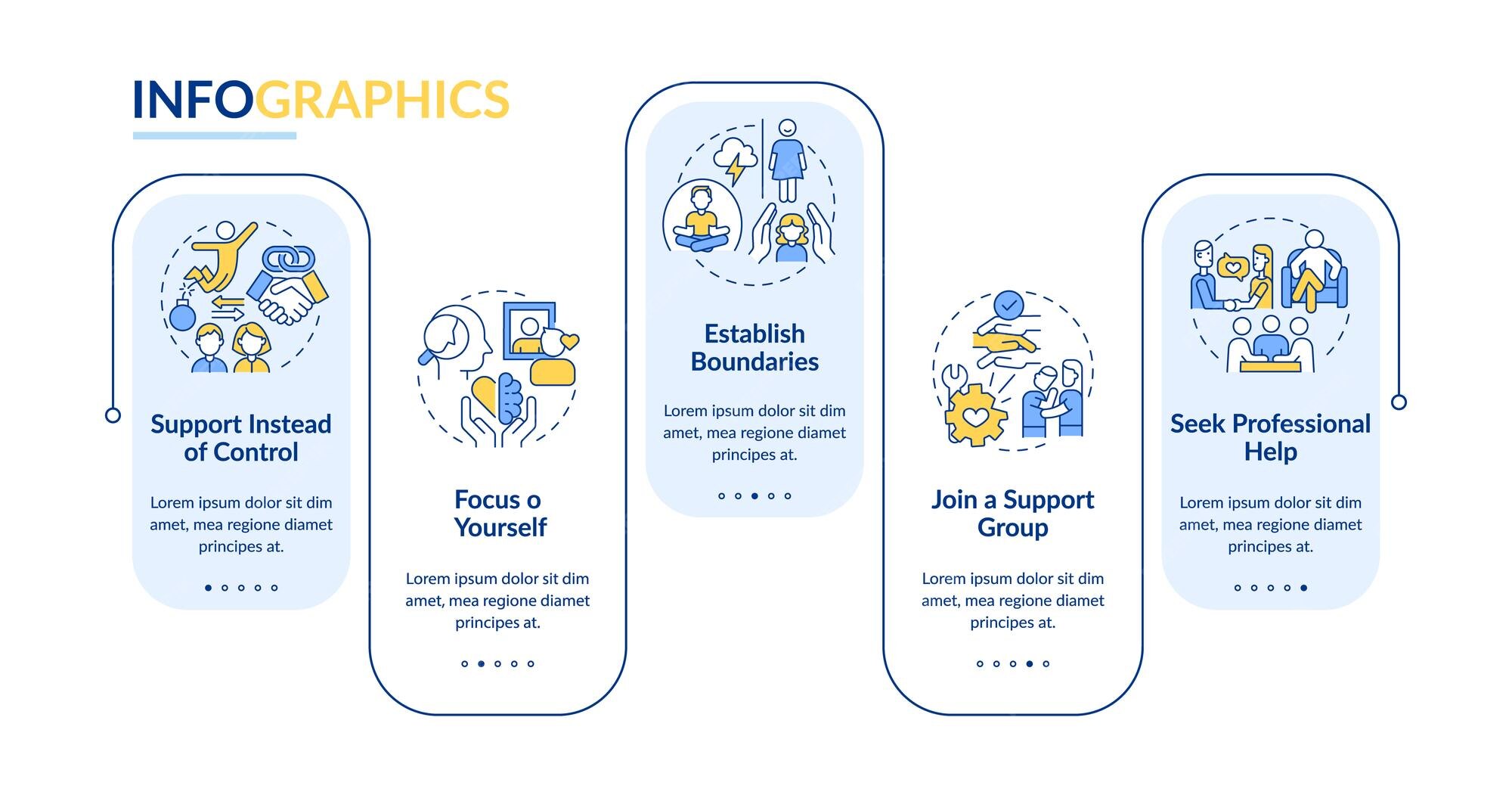 INFOGRAPHICS

Support Instead of Control

Lorem ipsum dolor sit dim amet, mea regione diamet principes at.

Focus o Yourself

Lorem ipsum dolor sit dim amet, mea regione diamet principes at.

Establish Boundaries

Lorem ipsum dolor sit dim amet, mea regione diamet principes at.

Join a Support Group

Lorem ipsum dolor sit dim amet, mea regione diamet principes at.

Seek Professional Help

Lorem ipsum dolor sit dim amet, mea regione diamet principes at.