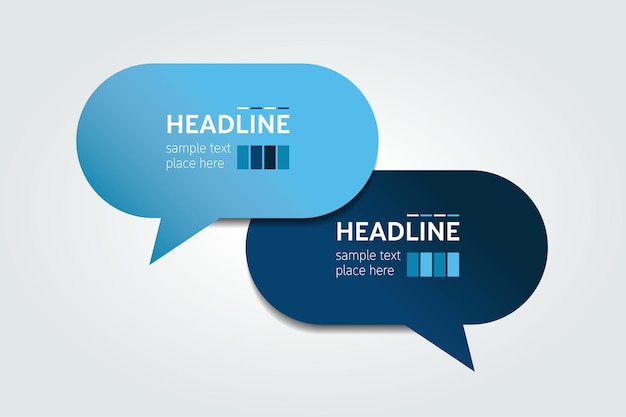 HEADLINE
sample text
place here

HEADLINE
sample text
place here