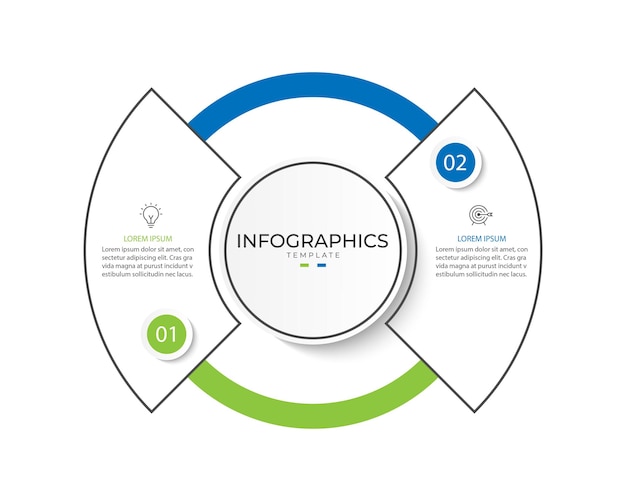 LOREM IPSUM
Lorem ipsum dolor sit amet, con sectetur adipiscing elit. Cras gra vida magna at purust incidunt v estibulum sollicitudin nec lacus.

01

INFOGRAPHICS
TEMPLATE

02

LOREM IPSUM
Lorem ipsum dolor sit amet, con sectetur adipiscing elit. Cras gra vida magna at purust incidunt v estibulum sollicitudin nec lacus.