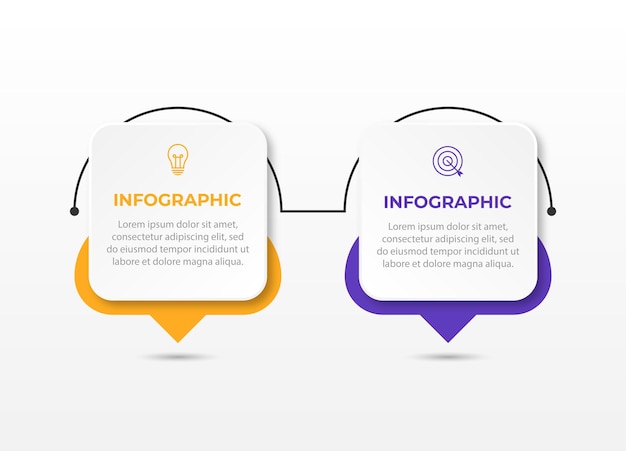 INFOGRAPHIC

Lorem ipsum dolor sit amet, consectetur adipiscing elit, sed do eiusmod tempor incididunt ut labore et dolore magna aliqua.

INFOGRAPHIC

Lorem ipsum dolor sit amet, consectetur adipiscing elit, sed do eiusmod tempor incididunt ut labore et dolore magna aliqua.