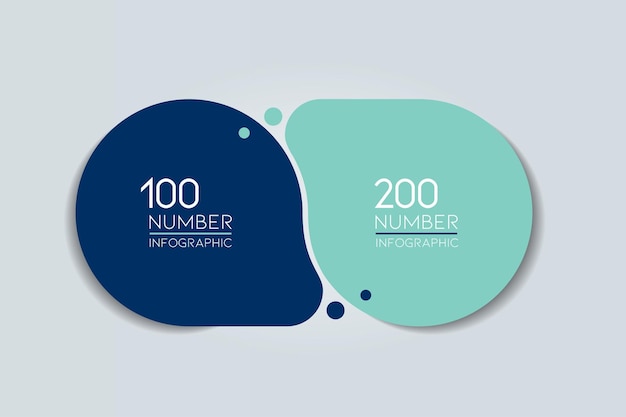 100
NUMBER
INFOGRAPHIC

200
NUMBER
INFOGRAPHIC