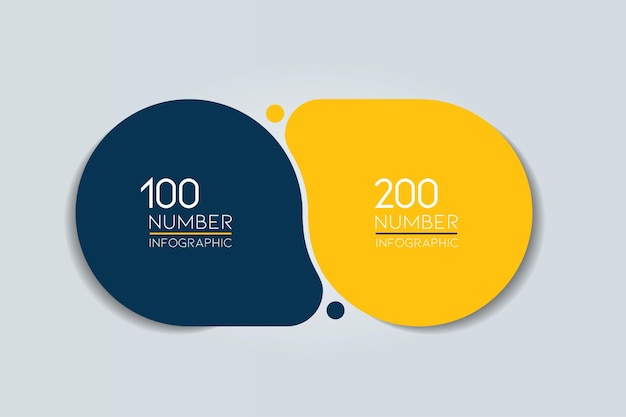 100
NUMBER
INFOGRAPHIC

200
NUMBER
INFOGRAPHIC