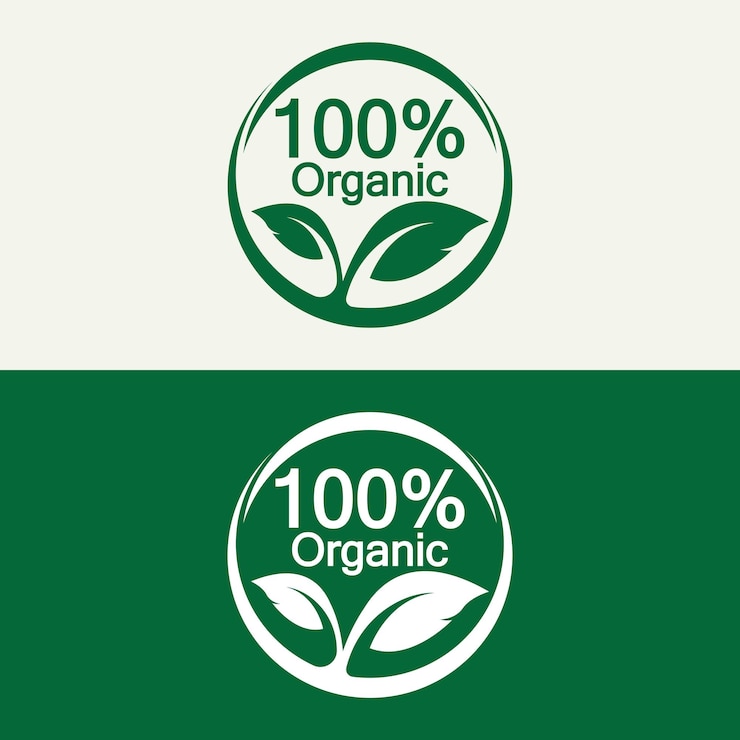 100%
Organic

100%
Organic