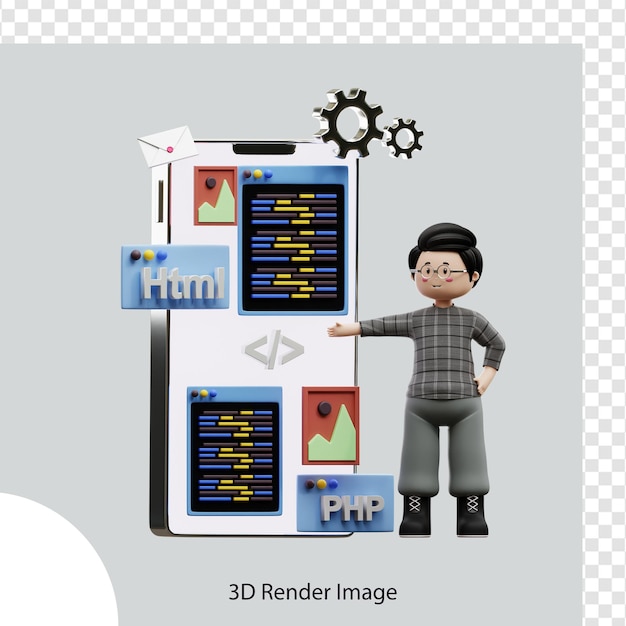 Html

</>

PHP

3D Render Image