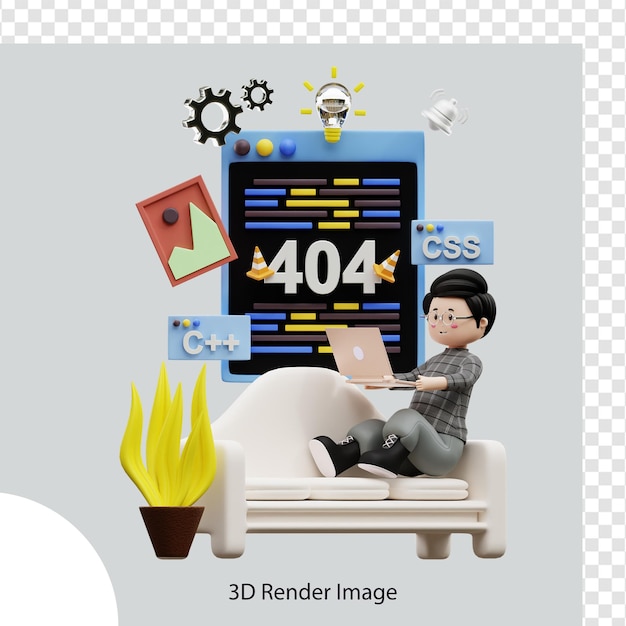 404
CSS
C++
3D Render Image