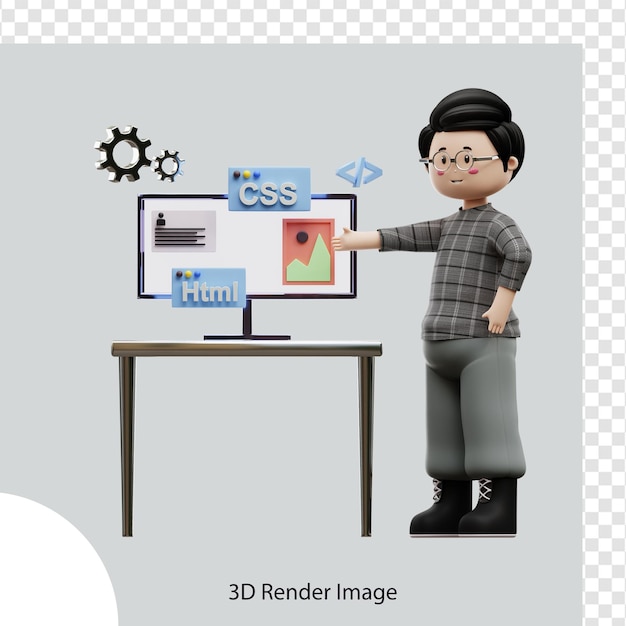 CSS

</>

Html

3D Render Image