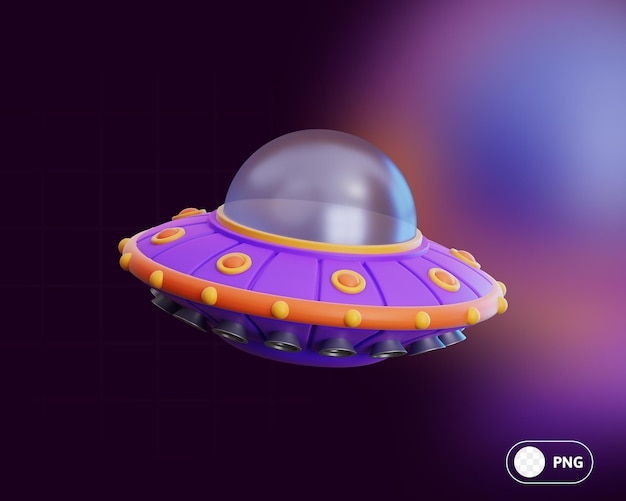 PNG