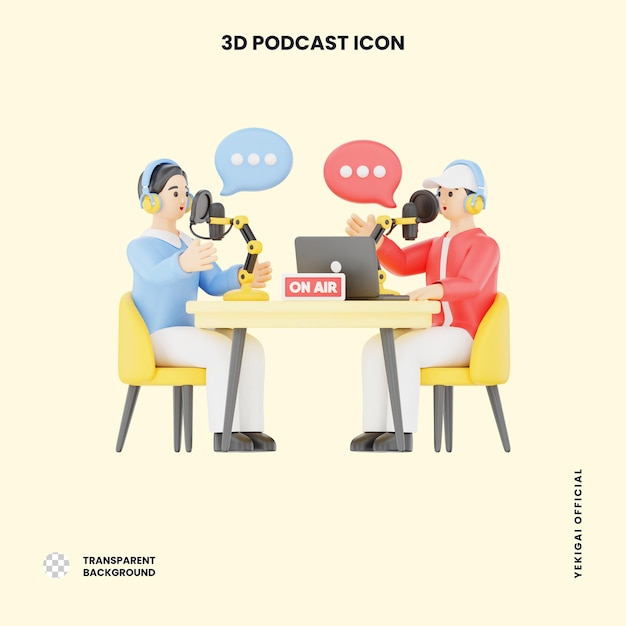 3D PODCAST ICON

ON AIR

TRANSPARENT BACKGROUND

YEKIGAI OFFICIAL