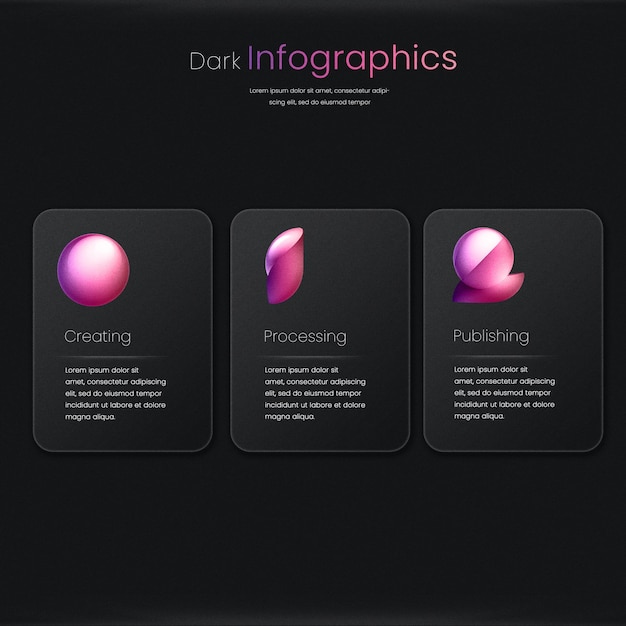 Dark Infographics

Lorem ipsum dolor sit amet, consectetur adipiscing elit, sed do eiusmod tempor

Creating

Lorem ipsum dolor sit amet, consectetur adipiscing elit, sed do eiusmod tempor incididunt ut labore et dolore magna aliqua.

Processing

Lorem ipsum dolor sit amet, consectetur adipiscing elit, sed do eiusmod tempor incididunt ut labore et dolore magna aliqua.

Publishing

Lorem ipsum dolor sit amet, consectetur adipiscing elit, sed do eiusmod tempor incididunt ut labore et dolore magna aliqua.