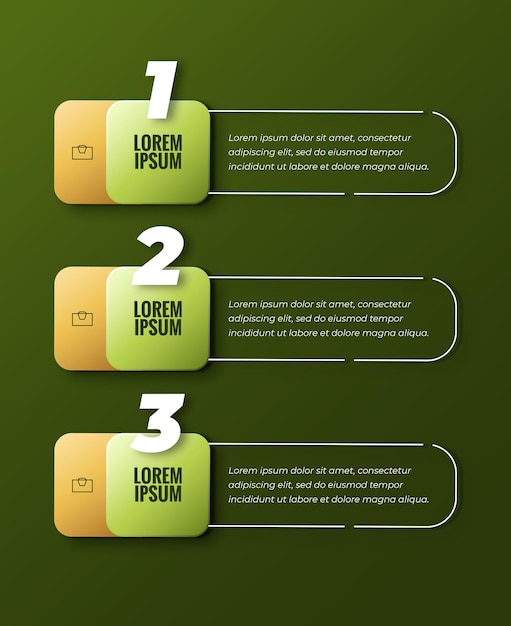 1

LOREM IPSUM

Lorem ipsum dolor sit amet, consectetur adipiscing elit, sed do eiusmod tempor incididunt ut labore et dolore magna aliqua.

2

LOREM IPSUM

Lorem ipsum dolor sit amet, consectetur adipiscing elit, sed do eiusmod tempor incididunt ut labore et dolore magna aliqua.

3

LOREM IPSUM

Lorem ipsum dolor sit amet, consectetur adipiscing elit, sed do eiusmod tempor incididunt ut labore et dolore magna aliqua.