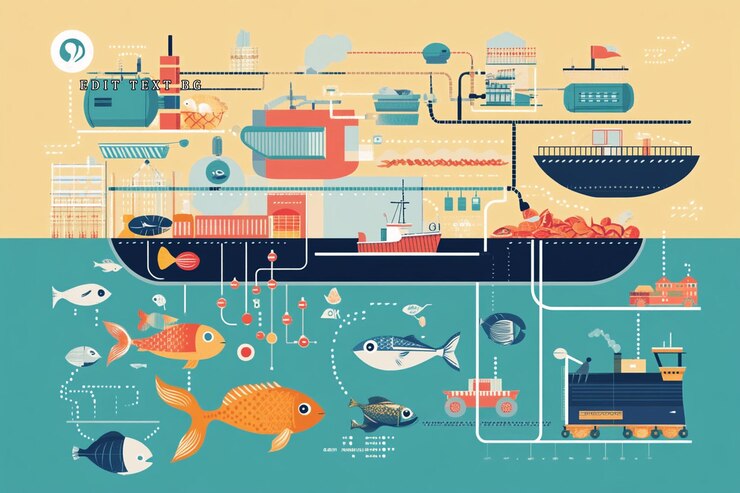 EDIT TEXT BG