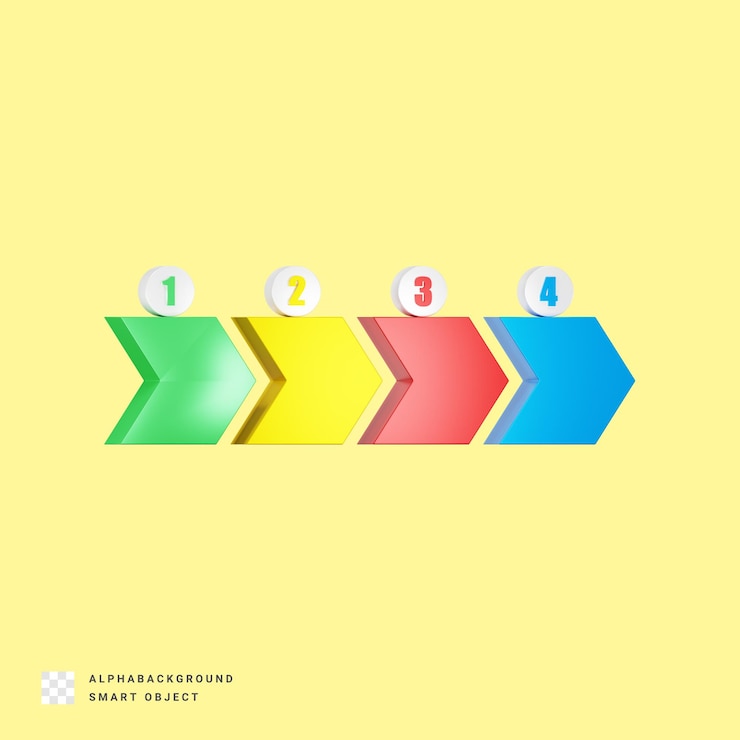 1 2 3 4

ALPHABACKGROUND
SMART OBJECT