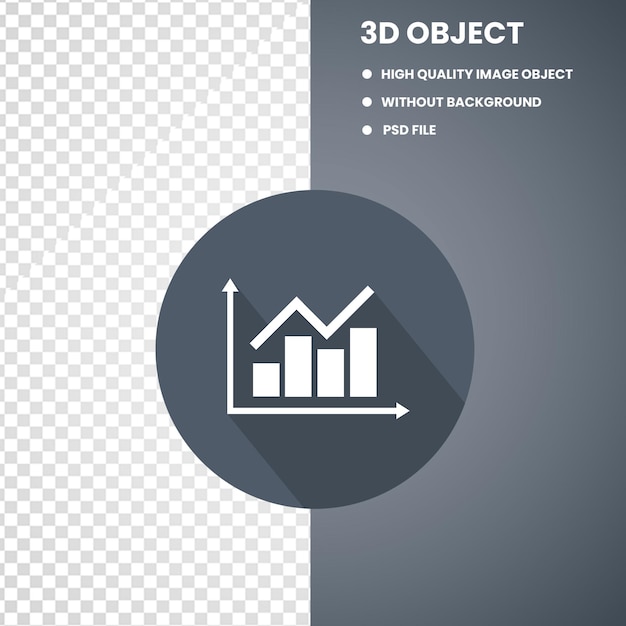 3D OBJECT

HIGH QUALITY IMAGE OBJECT

WITHOUT BACKGROUND

PSD FILE