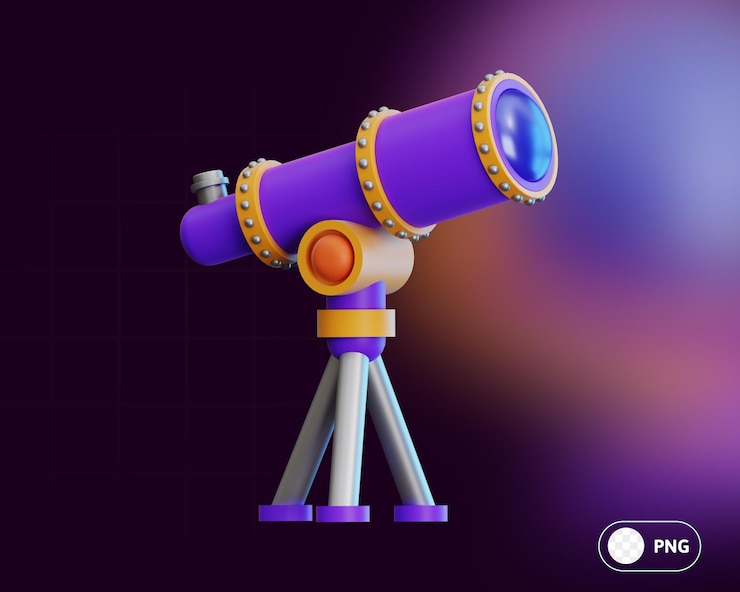 PNG