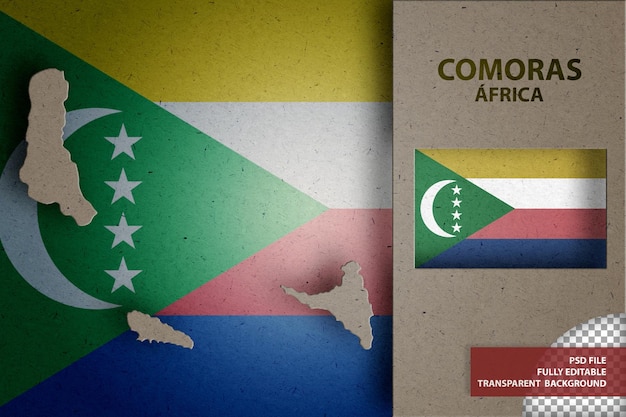 COMORAS
ÁFRICA

PSD FILE
FULLY EDITABLE
TRANSPARENT BACKGROUND