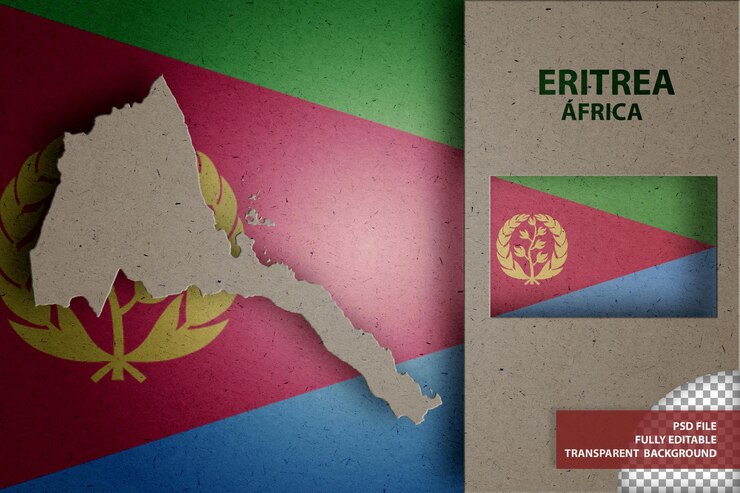 ERITREA
ÁFRICA

PSD FILE
FULLY EDITABLE
TRANSPARENT BACKGROUND