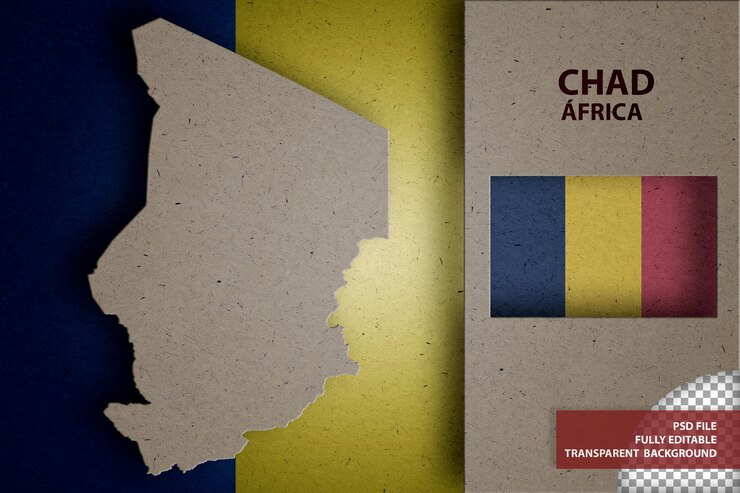 CHAD
ÁFRICA

PSD FILE
FULLY EDITABLE
TRANSPARENT BACKGROUND