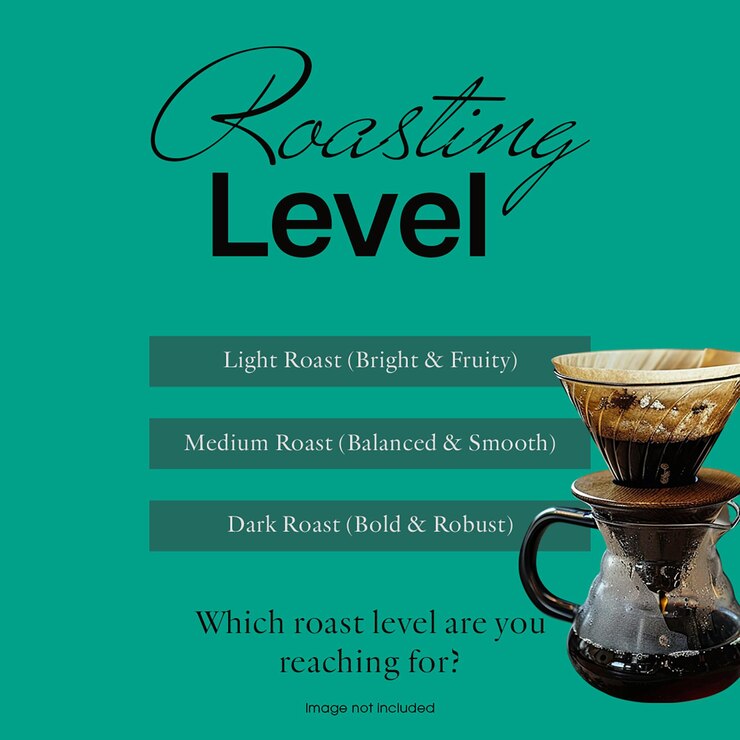 Roasting
Level

Light Roast (Bright & Fruity)

Medium Roast (Balanced & Smooth)

Dark Roast (Bold & Robust)

Which roast level are you reaching for?

Image not included