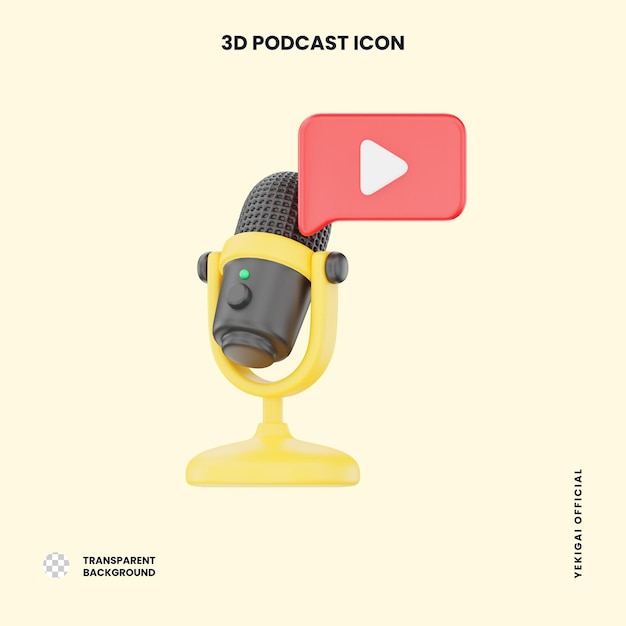 3D PODCAST ICON

TRANSPARENT BACKGROUND

YEKIGAI OFFICIAL