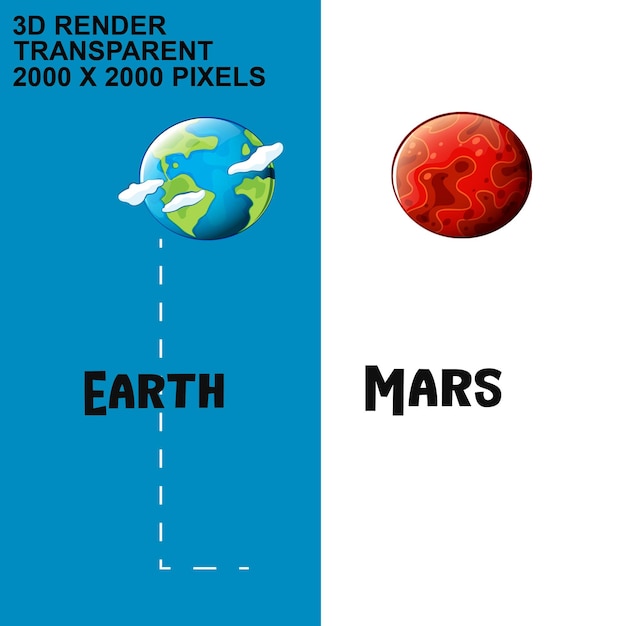 3D RENDER
TRANSPARENT
2000 X 2000 PIXELS

EARTH

MARS