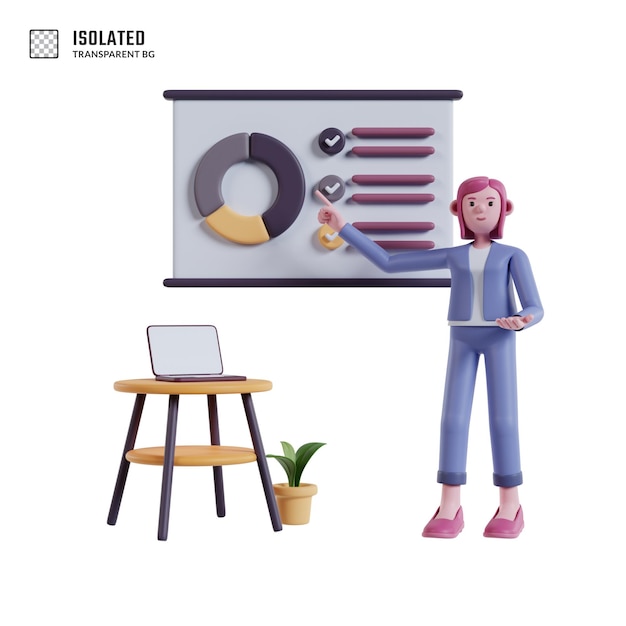 ISOLATED
TRANSPARENT BG