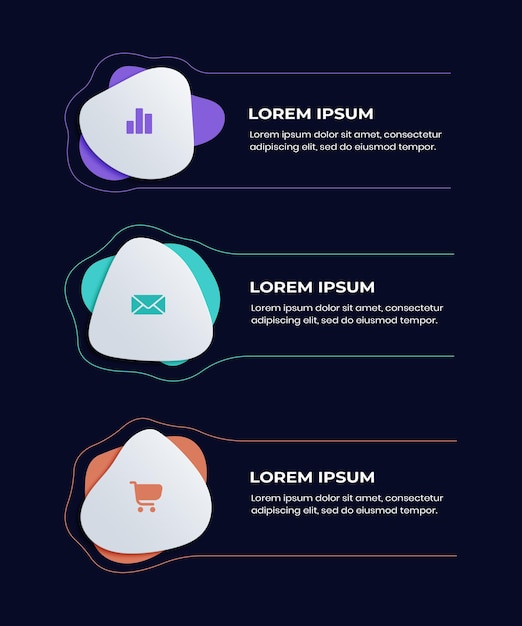 LOREM IPSUM
Lorem ipsum dolor sit amet, consectetur adipiscing elit, sed do eiusmod tempor.

LOREM IPSUM
Lorem ipsum dolor sit amet, consectetur adipiscing elit, sed do eiusmod tempor.

LOREM IPSUM
Lorem ipsum dolor sit amet, consectetur adipiscing elit, sed do eiusmod tempor.