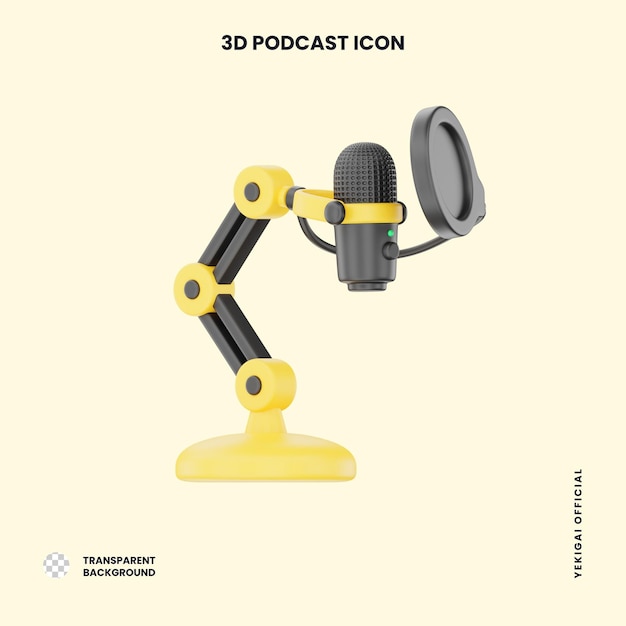 3D PODCAST ICON

TRANSPARENT BACKGROUND

YEKIGAI OFFICIAL