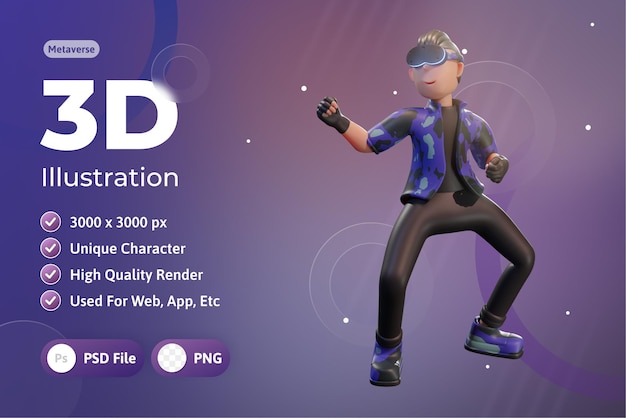 Metaverse

3D

Illustration

3000 x 3000 px
Unique Character
High Quality Render
Used For Web, App, Etc

Ps PSD File
PNG