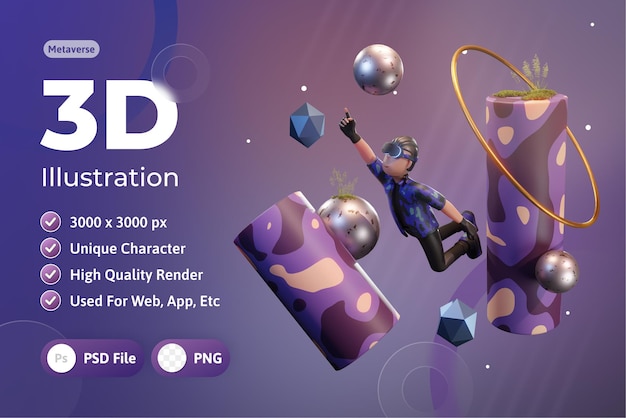 Metaverse

3D

Illustration

3000 x 3000 px

Unique Character

High Quality Render

Used For Web, App, Etc

Ps PSD File

PNG