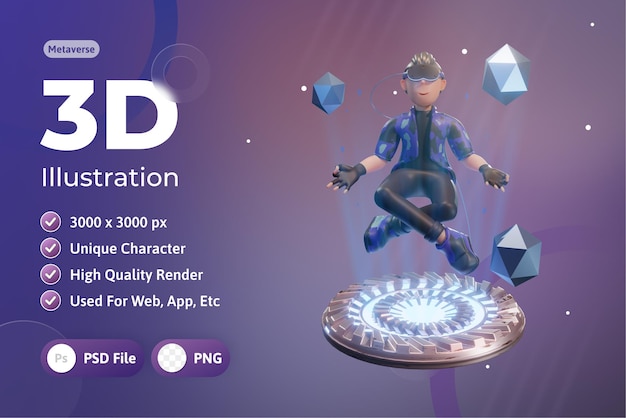 Metaverse

3D

Illustration

3000 x 3000 px

Unique Character

High Quality Render

Used For Web, App, Etc

Ps PSD File

PNG