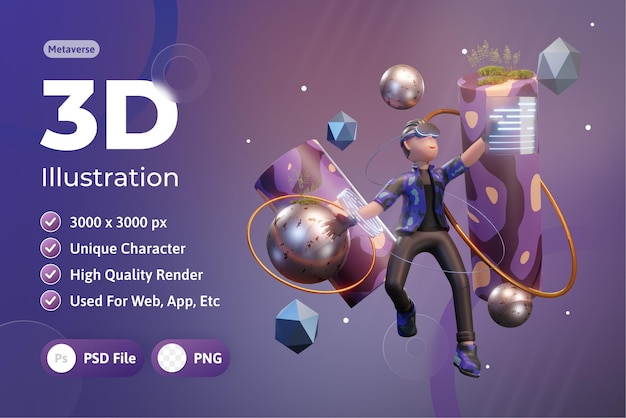 Metaverse

3D

Illustration

3000 x 3000 px

Unique Character

High Quality Render

Used For Web, App, Etc

Ps PSD File

PNG