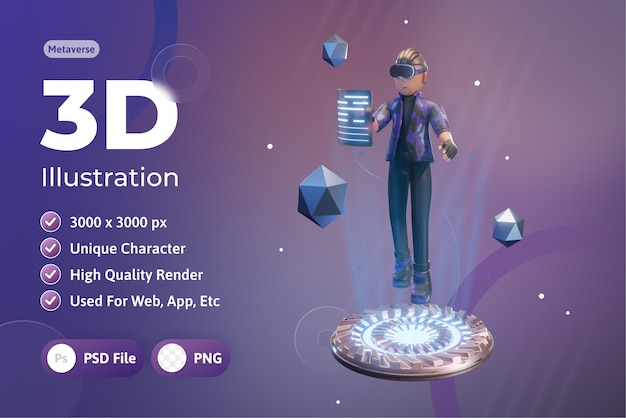 Metaverse

3D

Illustration

3000 x 3000 px

Unique Character

High Quality Render

Used For Web, App, Etc

Ps PSD File

PNG