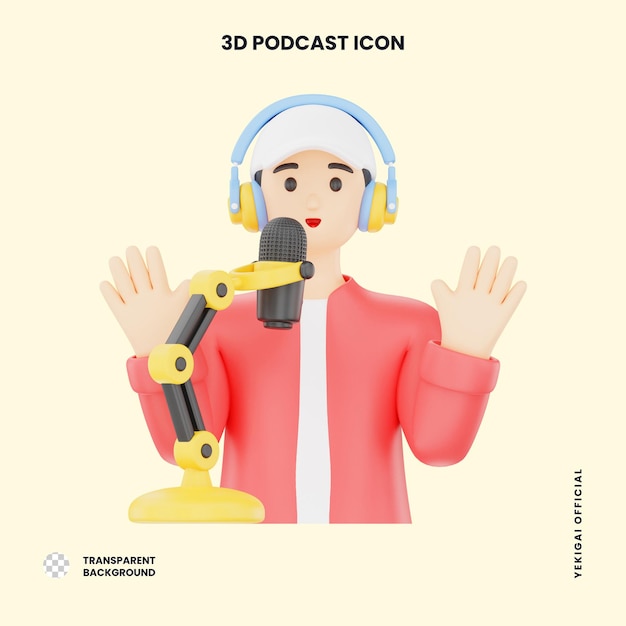 3D PODCAST ICON

TRANSPARENT BACKGROUND

YEKIGAI OFFICIAL