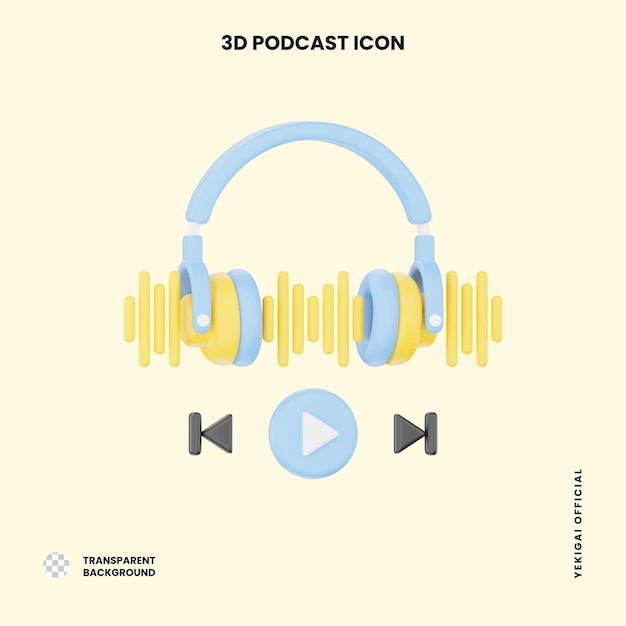 3D PODCAST ICON

TRANSPARENT BACKGROUND

YEKIGAI OFFICIAL