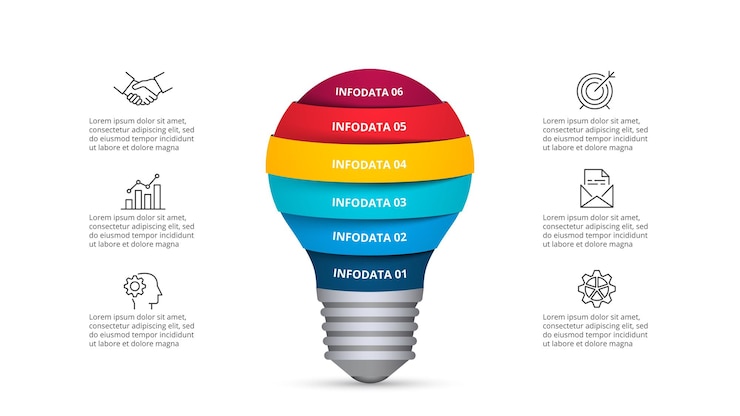 Lorem ipsum dolor sit amet, consectetur adipiscing elit, sed do eiusmod tempor incididunt ut labore et dolore magna

Lorem ipsum dolor sit amet, consectetur adipiscing elit, sed do eiusmod tempor incididunt ut labore et dolore magna

Lorem ipsum dolor sit amet, consectetur adipiscing elit, sed do eiusmod tempor incididunt ut labore et dolore magna

INFODATA 06

INFODATA 05

INFODATA 04

INFODATA 03

INFODATA 02

INFODATA 01

Lorem ipsum dolor sit amet, consectetur adipiscing elit, sed do eiusmod tempor incididunt ut labore et dolore magna

Lorem ipsum dolor sit amet, consectetur adipiscing elit, sed do eiusmod tempor incididunt ut labore et dolore magna

Lorem ipsum dolor sit amet, consectetur adipiscing elit, sed do eiusmod tempor incididunt ut labore et dolore magna