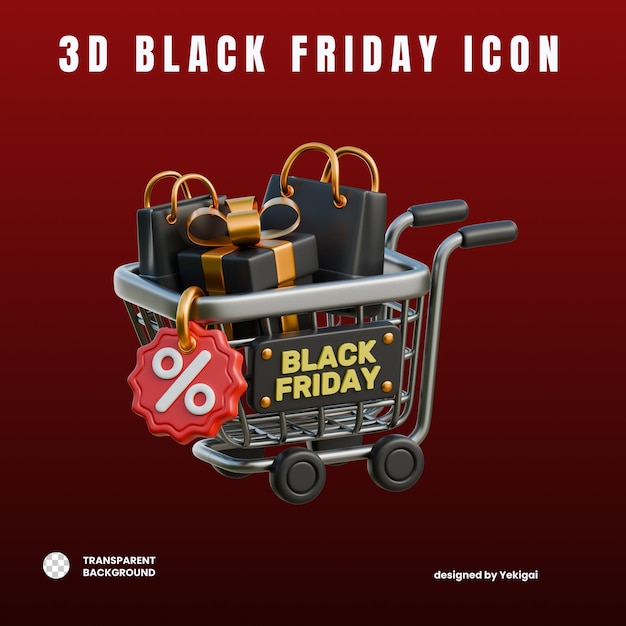 3D BLACK FRIDAY ICON

%

BLACK FRIDAY

TRANSPARENT BACKGROUND

designed by Yekigai