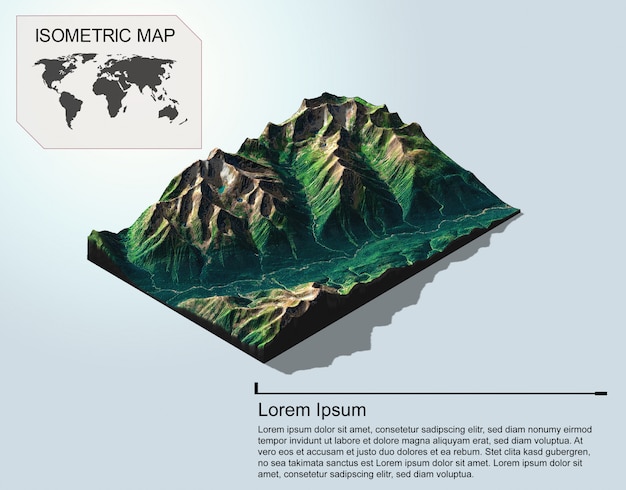 ISOMETRIC MAP

Lorem Ipsum

Lorem ipsum dolor sit amet, consetetur sadipscing elitr, sed diam nonumy eirmod tempor invidunt ut labore et dolore magna aliquyam erat, sed diam voluptua. At vero eos et accusam et justo duo dolores et ea rebum. Stet clita kasd gubergren, no sea takimata sanctus est Lorem ipsum dolor sit amet. Lorem ipsum dolor sit amet, consetetur sadipscing elitr, sed diam voluptua.