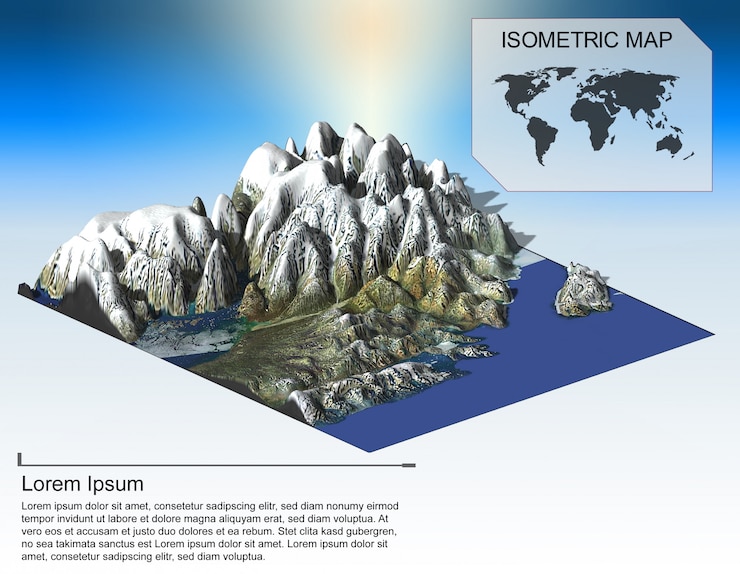 ISOMETRIC MAP

Lorem Ipsum

Lorem ipsum dolor sit amet, consetetur sadipscing elitr, sed diam nonumy eirmod tempor invidunt ut labore et dolore magna aliquyam erat, sed diam voluptua. At vero eos et accusam et justo duo dolores et ea rebum. Stet clita kasd gubergren, no sea takimata sanctus est Lorem ipsum dolor sit amet. Lorem ipsum dolor sit amet, consetetur sadipscing elitr, sed diam voluptua.