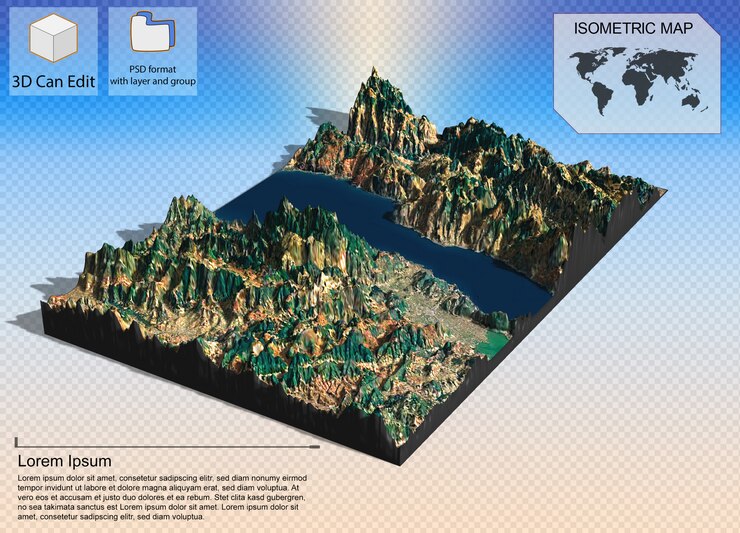 3D Can Edit

PSD format
with layer and group

ISOMETRIC MAP

Lorem Ipsum

Lorem ipsum dolor sit amet, consetetur sadipscing elitr, sed diam nonumy eirmod tempor invidunt ut labore et dolore magna aliquyam erat, sed diam voluptua. At vero eos et accusam et justo duo dolores et ea rebum. Stet clita kasd gubergren, no sea takimata sanctus est Lorem ipsum dolor sit amet. Lorem ipsum dolor sit amet, consetetur sadipscing elitr, sed diam voluptua.