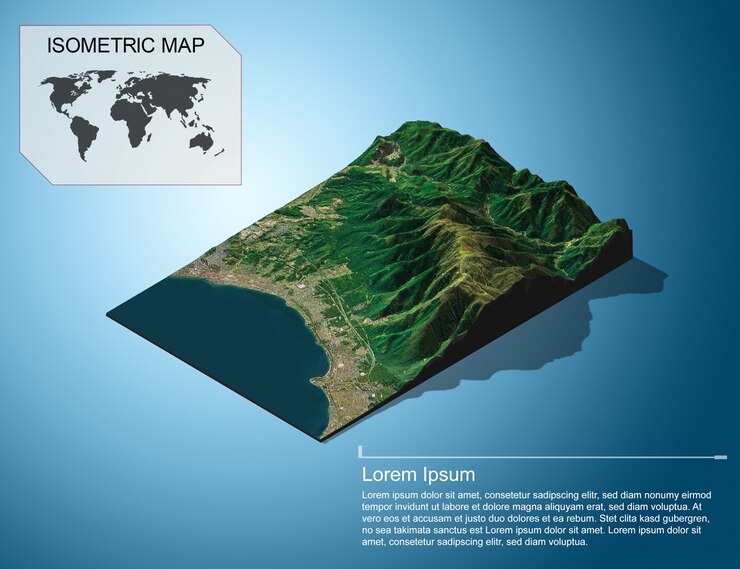 ISOMETRIC MAP

Lorem Ipsum

Lorem ipsum dolor sit amet, consetetur sadipscing elitr, sed diam nonumy eirmod tempor invidunt ut labore et dolore magna aliquyam erat, sed diam voluptua. At vero eos et accusam et justo duo dolores et ea rebum. Stet clita kasd gubergren, no sea takimata sanctus est Lorem ipsum dolor sit amet. Lorem ipsum dolor sit amet, consetetur sadipscing elitr, sed diam voluptua.