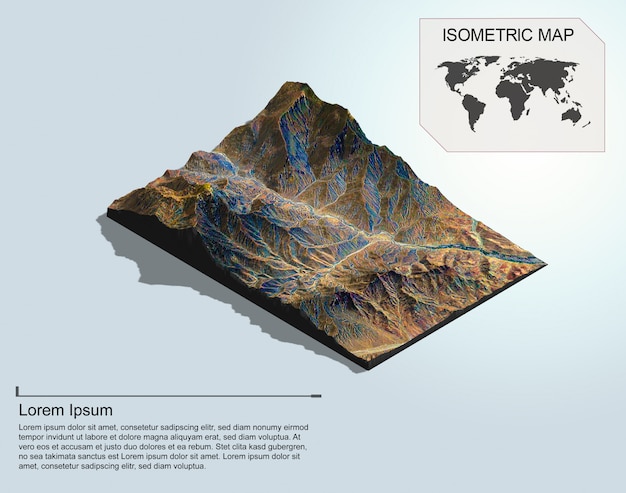 ISOMETRIC MAP

Lorem Ipsum

Lorem ipsum dolor sit amet, consetetur sadipscing elitr, sed diam nonumy eirmod tempor invidunt ut labore et dolore magna aliquyam erat, sed diam voluptua. At vero eos et accusam et justo duo dolores et ea rebum. Stet clita kasd gubergren, no sea takimata sanctus est Lorem ipsum dolor sit amet. Lorem ipsum dolor sit amet, consetetur sadipscing elitr, sed diam voluptua.