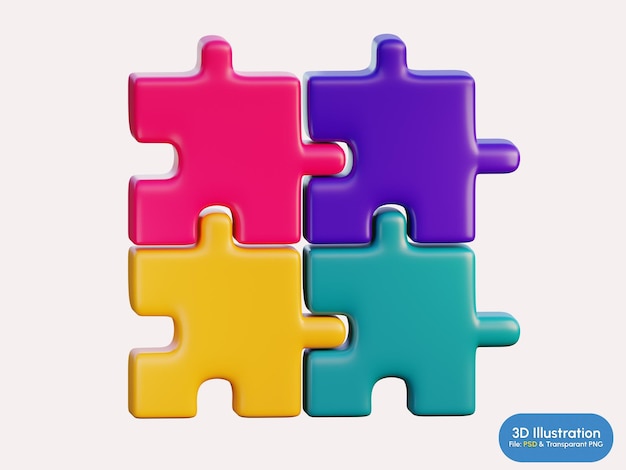 3D Illustration
File: PSD & Transparant PNG